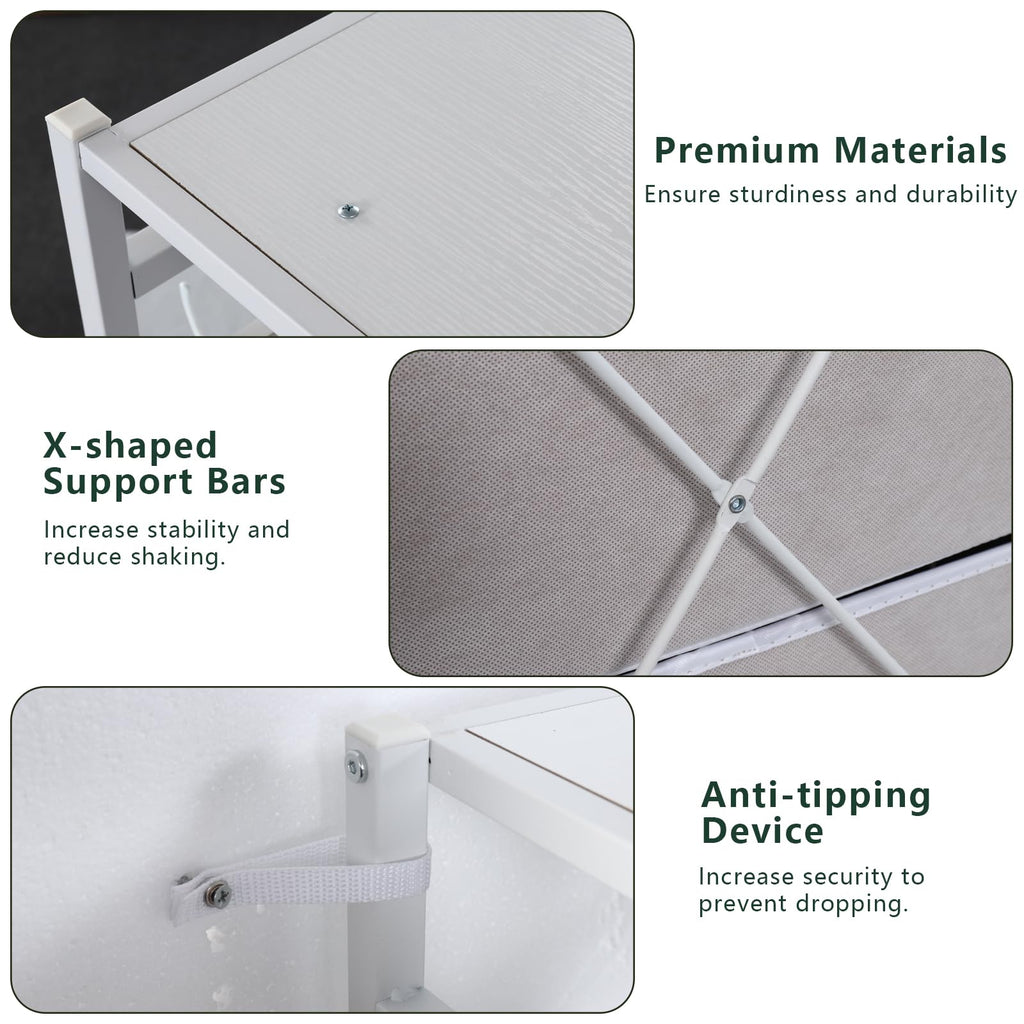 Premium Materials
Ensure sturdiness and durability

X-shaped
Support Bars
Increase stability and reduce shaking.

Anti-tipping
Device
Increase security to prevent dropping.