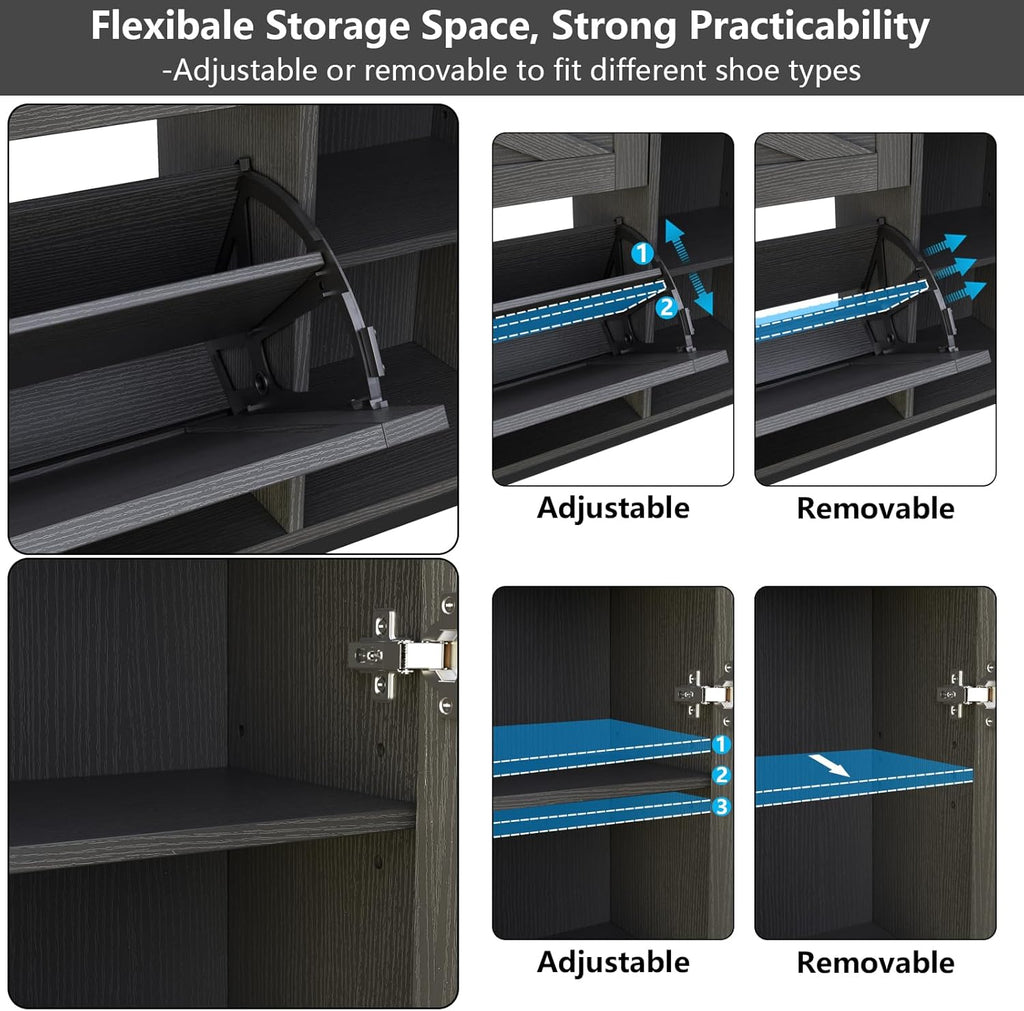 Flexibale Storage Space, Strong Practicability
-Adjustable or removable to fit different shoe types

1
2

Adjustable

Removable

1
2
3

Adjustable

Removable