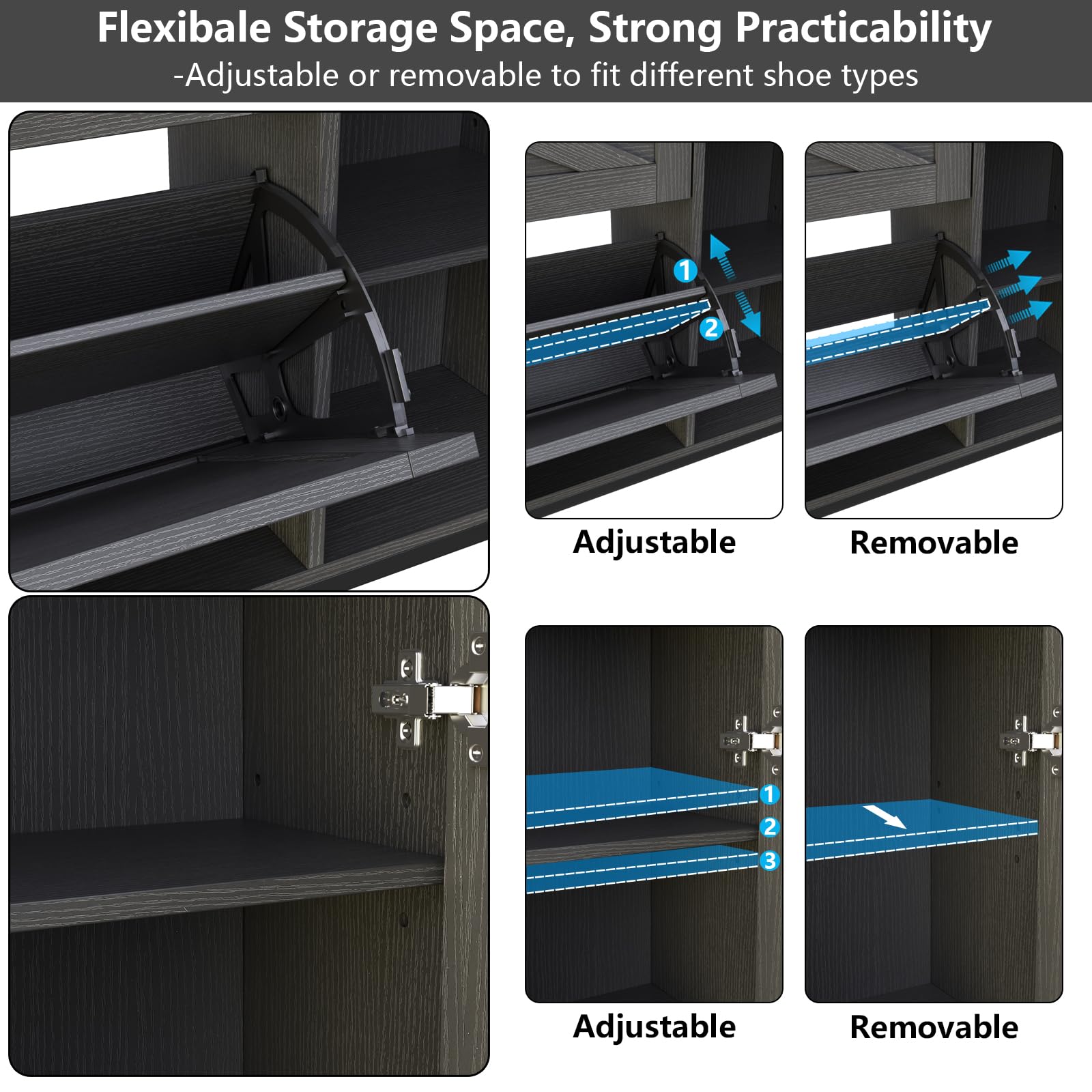 Flexibale Storage Space, Strong Practicability
-Adjustable or removable to fit different shoe types

1
2

Adjustable

Removable

1
2
3

Adjustable

Removable